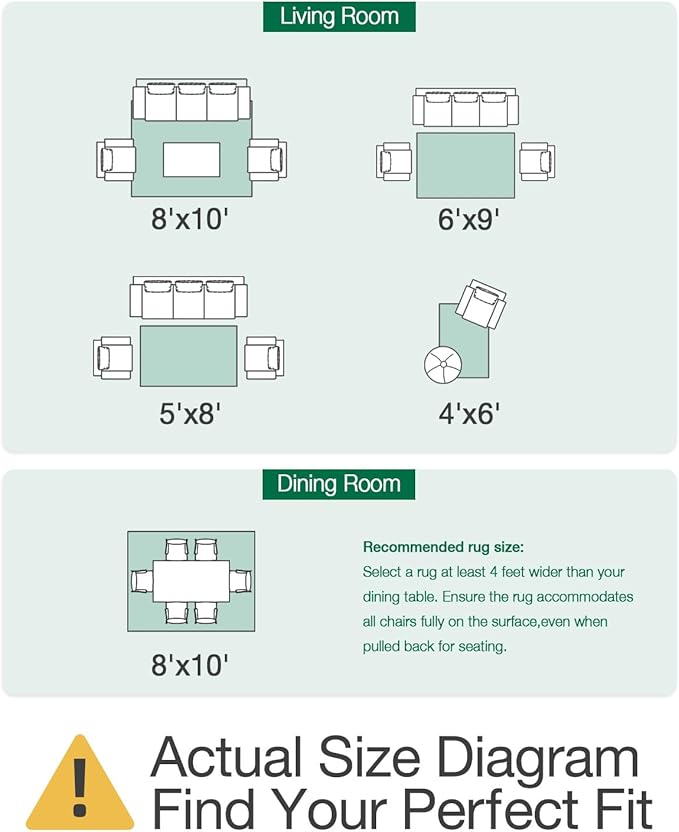 Living Room

8'x10'

6'x9'

5'x8'

4'x6'

Dining Room

8'x10'

Recommended rug size:
Select a rug at least 4 feet wider than your dining table. Ensure the rug accommodates all chairs fully on the surface,even when pulled back for seating.

!

Actual Size Diagram
Find Your Perfect Fit