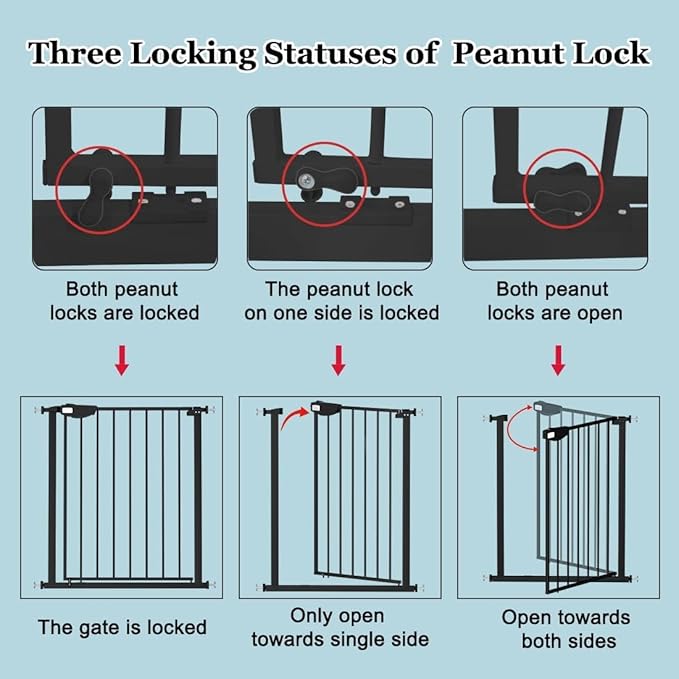 Three Locking Statuses of Peanut Lock

Both peanut locks are locked

The peanut lock on one side is locked

Both peanut locks are open

The gate is locked

Only open towards single side

Open towards both sides