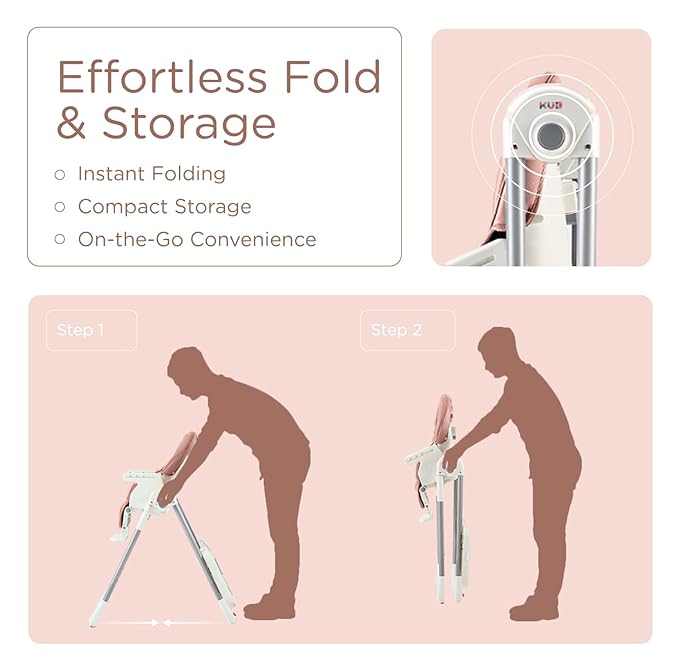 Effortless Fold & Storage

○ Instant Folding
○ Compact Storage
○ On-the-Go Convenience

KUB

Step 1

Step 2