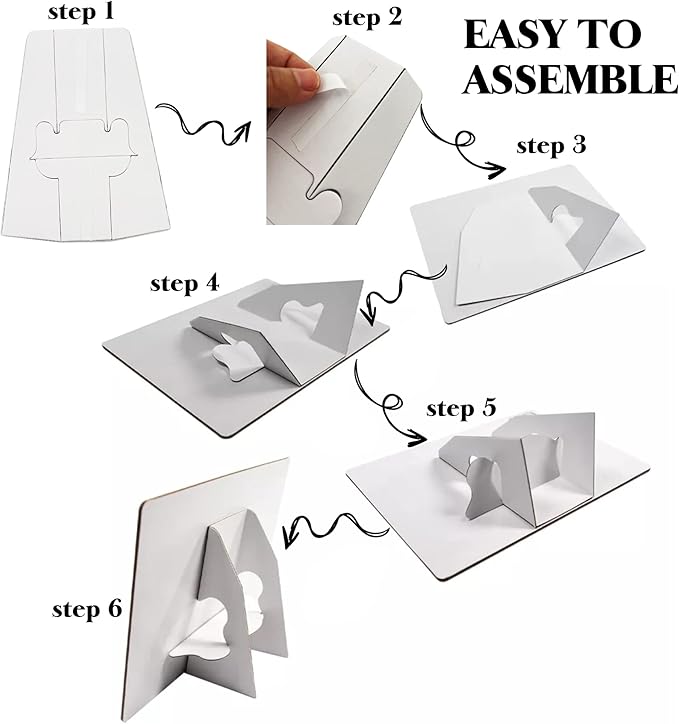 step 1

step 2

EASY TO ASSEMBLE

step 3

step 4

step 5

step 6