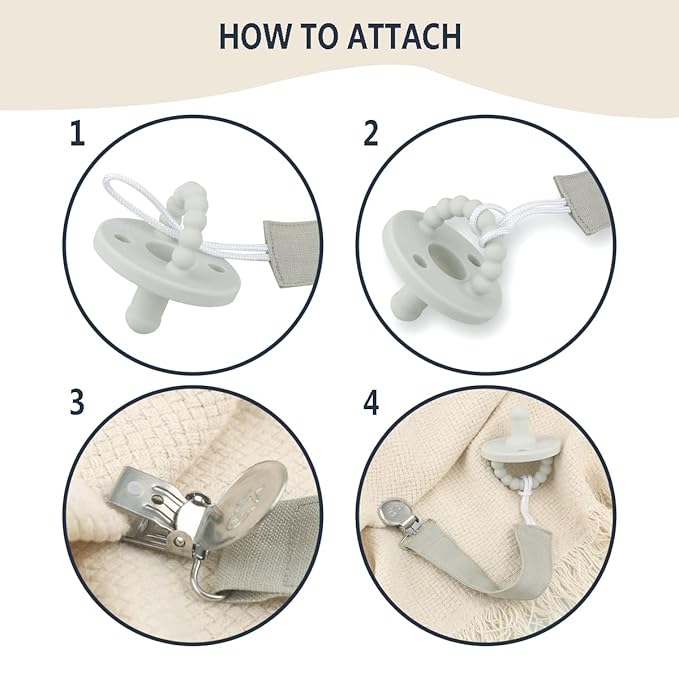 HOW TO ATTACH

1

2

3

4