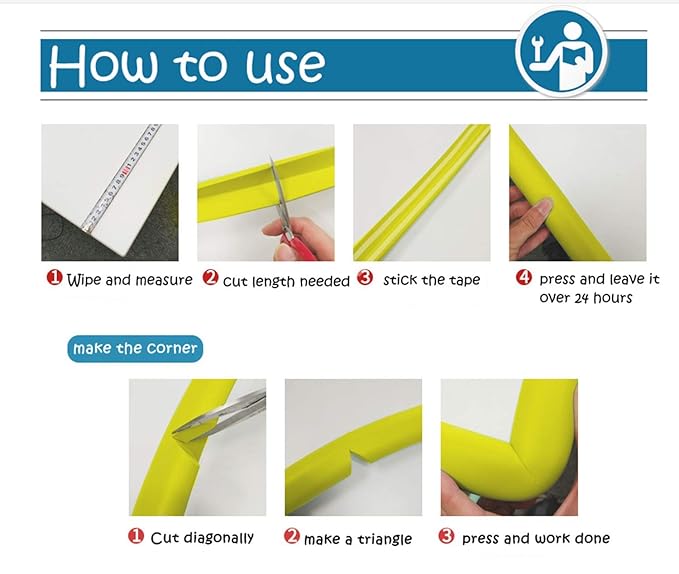 How to use

1 Wipe and measure
2 cut length needed
3 stick the tape
4 press and leave it over 24 hours

make the corner

1 Cut diagonally
2 make a triangle
3 press and work done