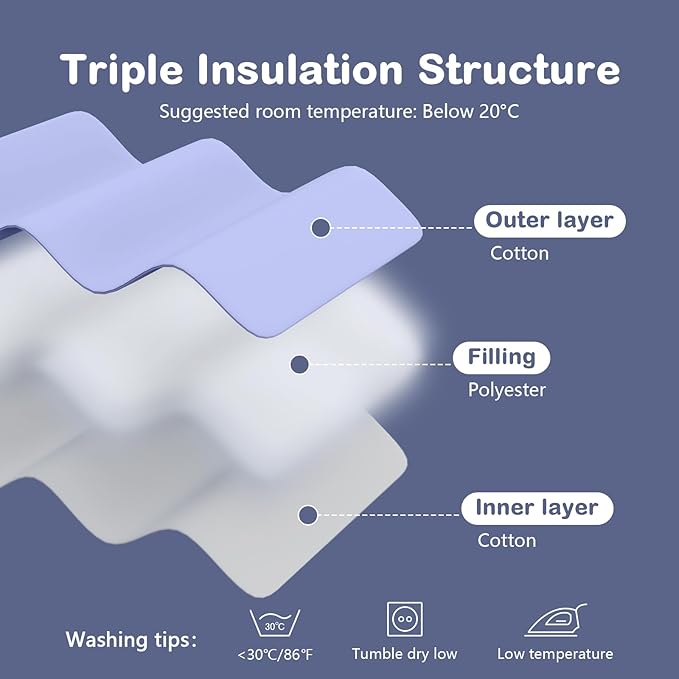 Triple Insulation Structure

Suggested room temperature: Below 20°C

Outer layer
Cotton

Filling
Polyester

Inner layer
Cotton

Washing tips:

30°C
<30°C/86°F

Tumble dry low

Low temperature