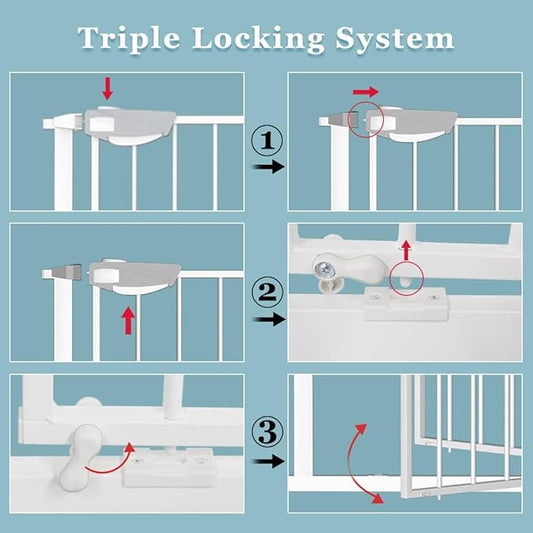 Triple Locking System

①

②

③