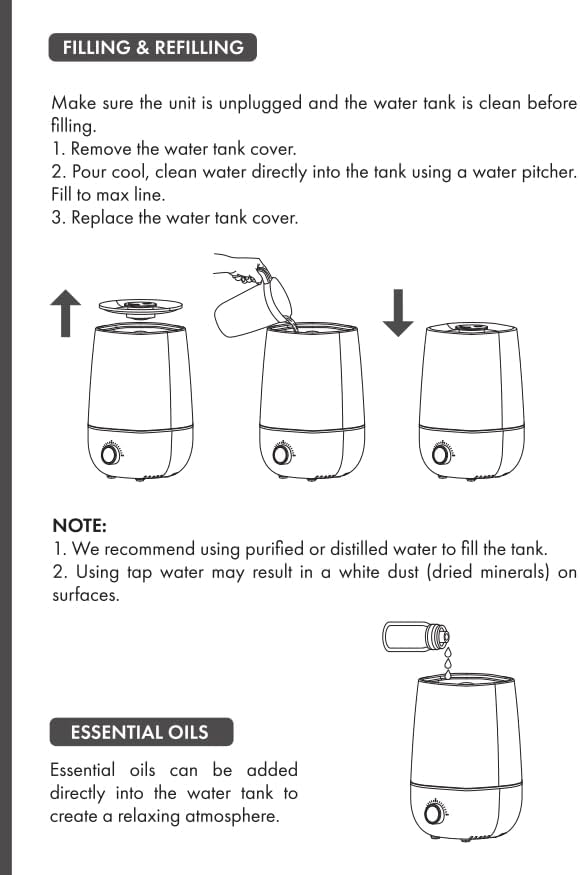 FILLING & REFILLING

Make sure the unit is unplugged and the water tank is clean before filling.
1. Remove the water tank cover.
2. Pour cool, clean water directly into the tank using a water pitcher. Fill to max line.
3. Replace the water tank cover.

NOTE:
1. We recommend using purified or distilled water to fill the tank.
2. Using tap water may result in a white dust (dried minerals) on surfaces.

ESSENTIAL OILS

Essential oils can be added directly into the water tank to create a relaxing atmosphere.