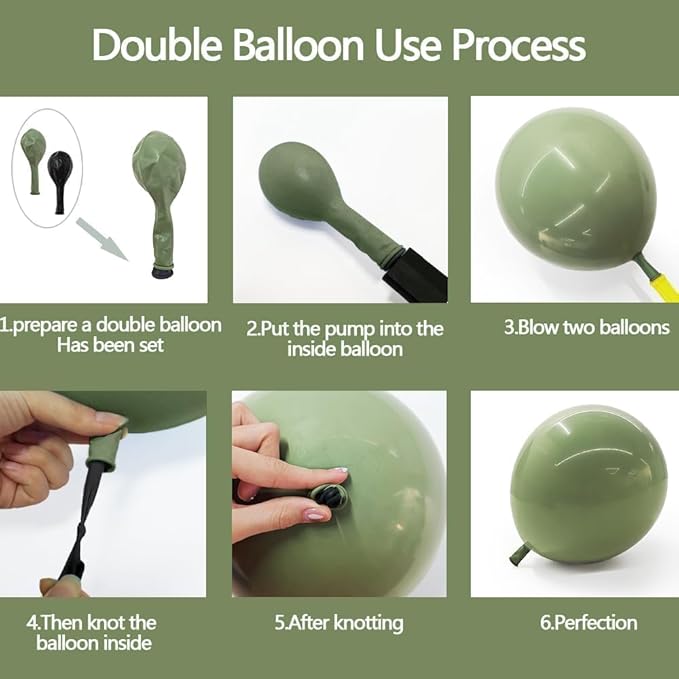 Double Balloon Use Process

1.prepare a double balloon Has been set

2.Put the pump into the inside balloon

3.Blow two balloons

4.Then knot the balloon inside

5.After knotting

6.Perfection